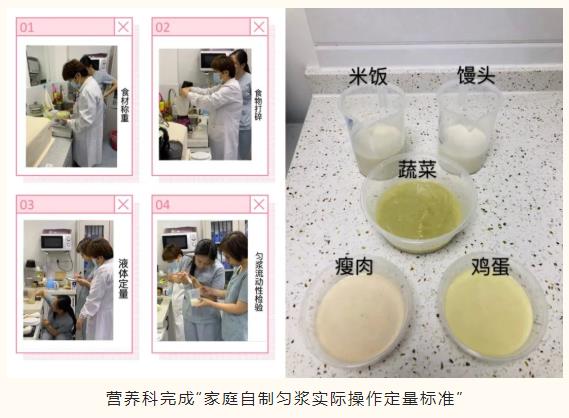 01

食材称重

02

食物打碎

03

液体定量

04

匀浆流动性检验

米饭

馒头

蔬菜

瘦肉

鸡蛋

营养科完成"家庭自制匀浆实际操作定量标准"